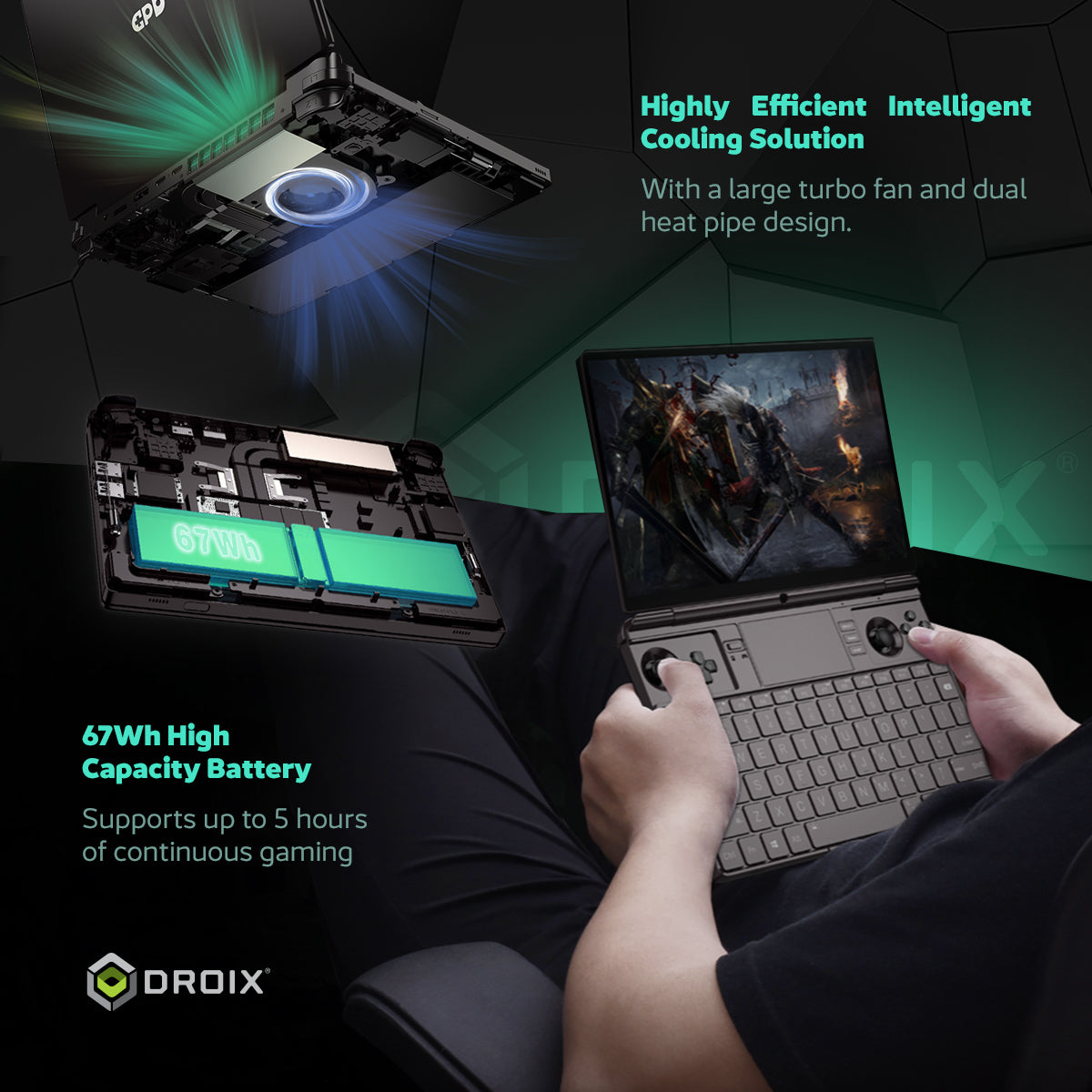 GPD

Highly Efficient Intelligent Cooling Solution

With a large turbo fan and dual heat pipe design.

67Wh

DROIX®

67Wh High Capacity Battery

Supports up to 5 hours of continuous gaming

DROIX®